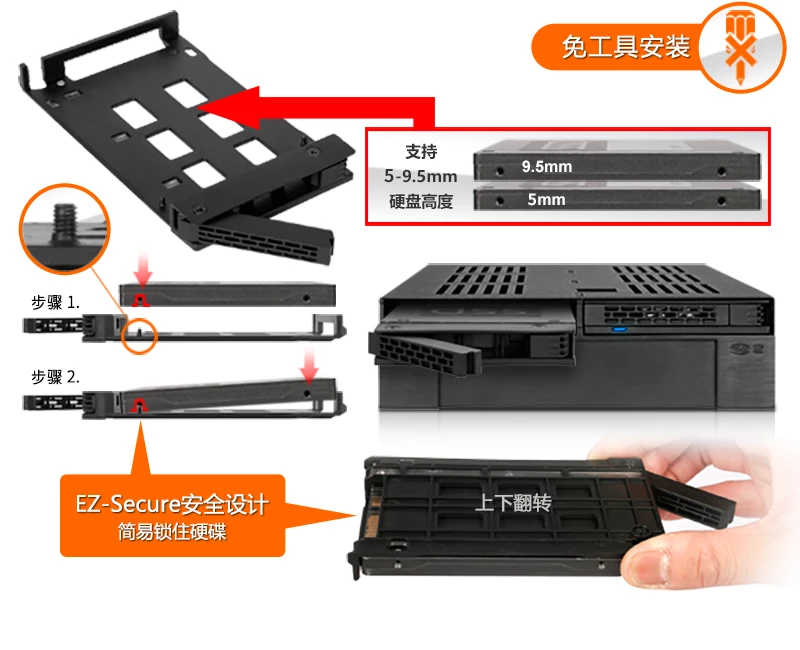 免工具安装

支持
5-9.5mm
硬盘高度

9.5mm

5mm

步骤 1.

步骤 2.

EZ-Secure安全设计
简易锁住硬碟

上下翻转